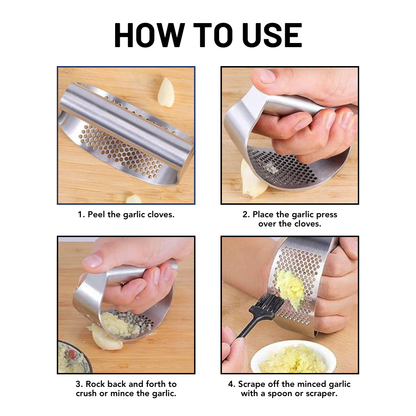 HOW TO USE

1. Peel the garlic cloves.

2. Place the garlic press over the cloves.

3. Rock back and forth to crush or mince the garlic.

4. Scrape off the minced garlic with a spoon or scraper.