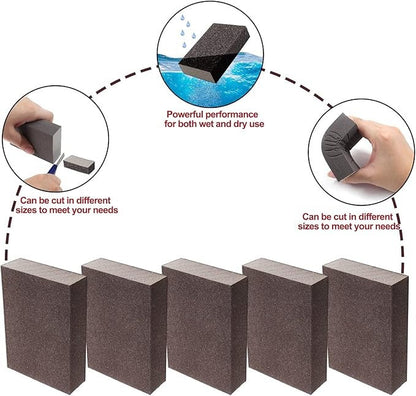 Powerful performance for both wet and dry use

Can be cut in different sizes to meet your needs

Can be cut in different sizes to meet your needs