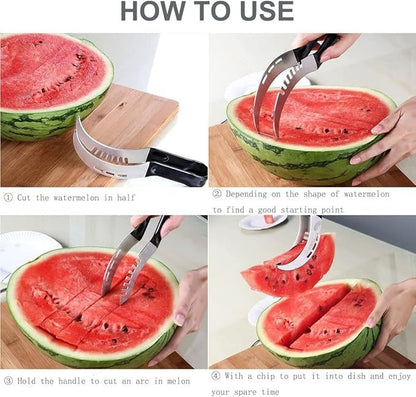 HOW TO USE

① Cut the watermelon in half

② Depending on the shape of watermelon to find a good starting point

③ Hold the handle to cut an arc in melon

④ With a chip to put it into dish and enjoy your spare time